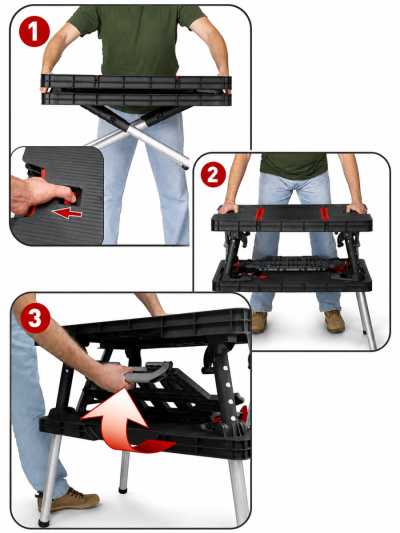 1

2

3